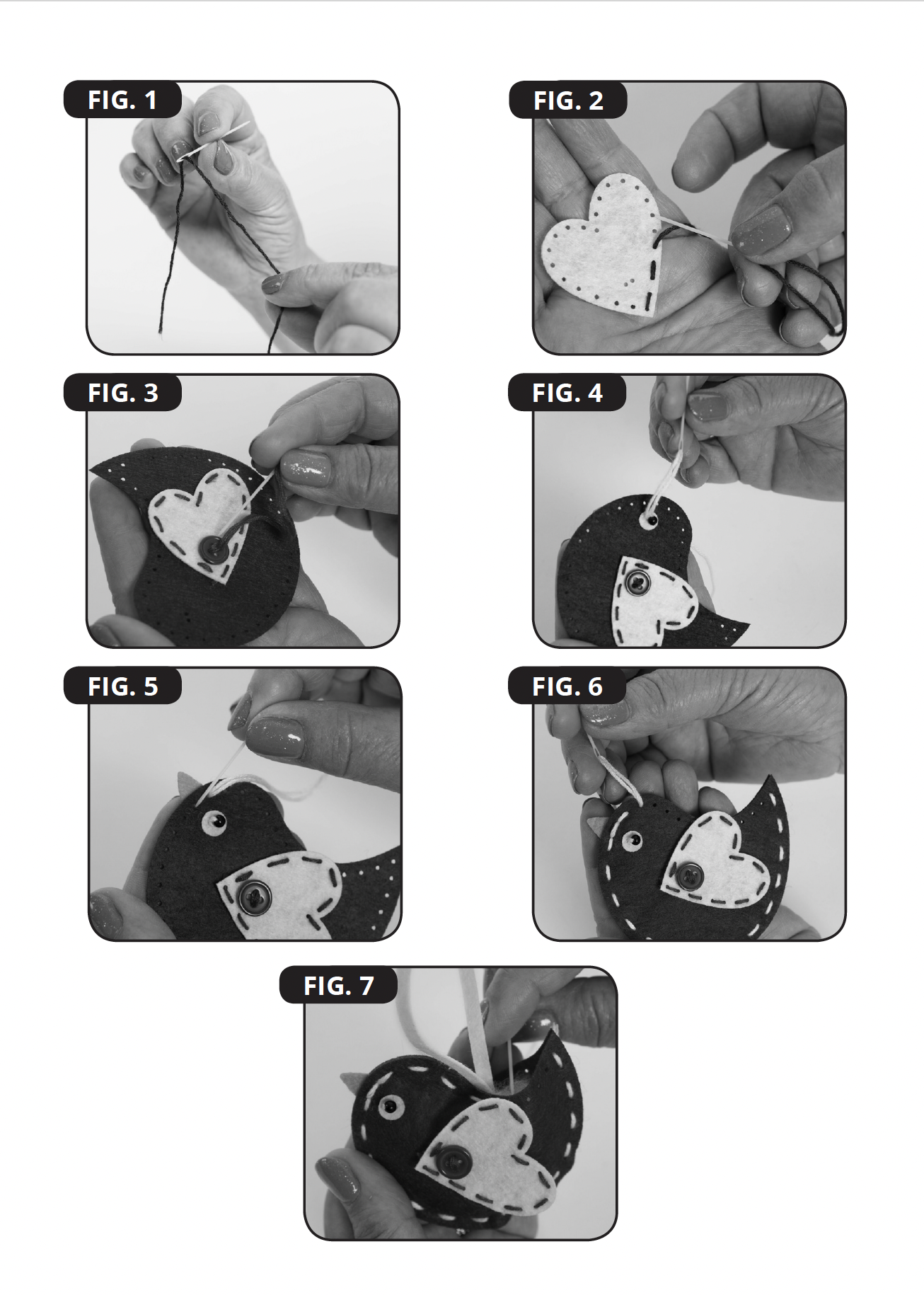 FIG. 1

FIG. 2

FIG. 3

FIG. 4

FIG. 5

FIG. 6

FIG. 7